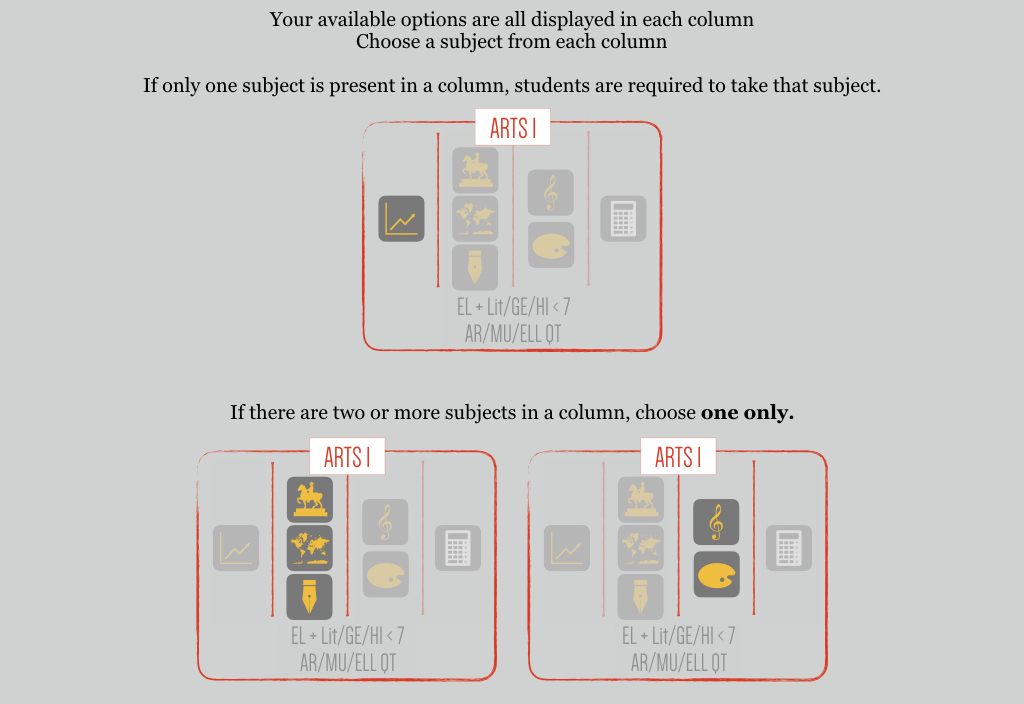 Your available options are all displayed in each column
Choose a subject from each column

If only one subject is present in a column, students are required to take that subject.

ARTS I

EL + Lit/GE/HI < 7
AR/MU/ELL QT

If there are two or more subjects in a column, choose **one only.**

ARTS I

EL + Lit/GE/HI < 7
AR/MU/ELL QT

ARTS I

EL + Lit/GE/HI < 7
AR/MU/ELL QT